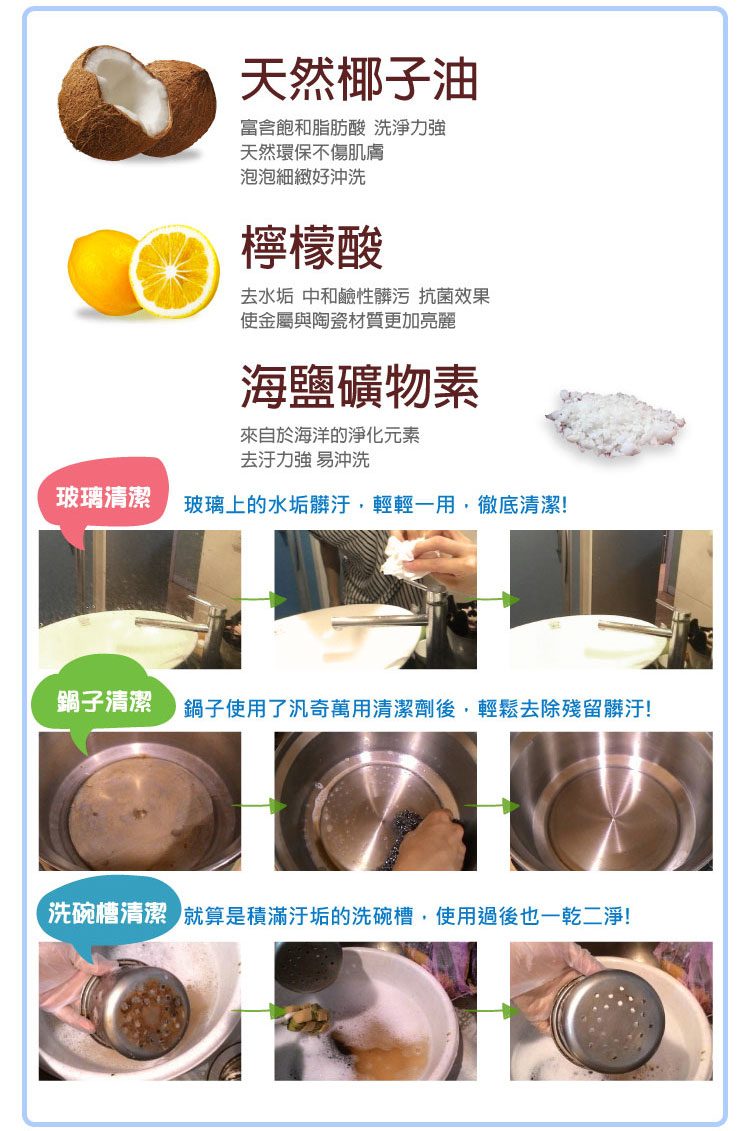 天然椰子油

富含飽和脂肪酸 洗淨力強
天然環保不傷肌膚
泡泡細緻好沖洗

檸檬酸

去水垢 中和鹼性髒污 抗菌效果
使金屬與陶瓷材質更加亮麗

海鹽礦物素

來自於海洋的淨化元素
去汙力強 易沖洗

玻璃清潔 玻璃上的水垢髒汙，輕輕一用，徹底清潔!

鍋子清潔 鍋子使用了汎奇萬用清潔劑後，輕鬆去除殘留髒汙!

洗碗槽清潔 就算是積滿汙垢的洗碗槽，使用過後也一乾二淨!